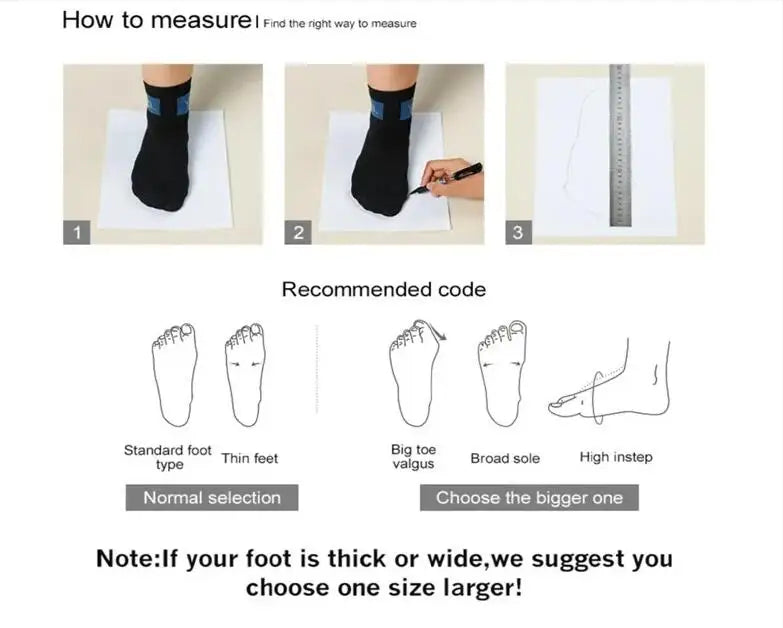 How to measure | Find the right way to measure

1

2

3

Recommended code

Standard foot type

Thin feet

Big toe valgus

Broad sole

High instep

Normal selection

Choose the bigger one

Note:If your foot is thick or wide,we suggest you choose one size larger!