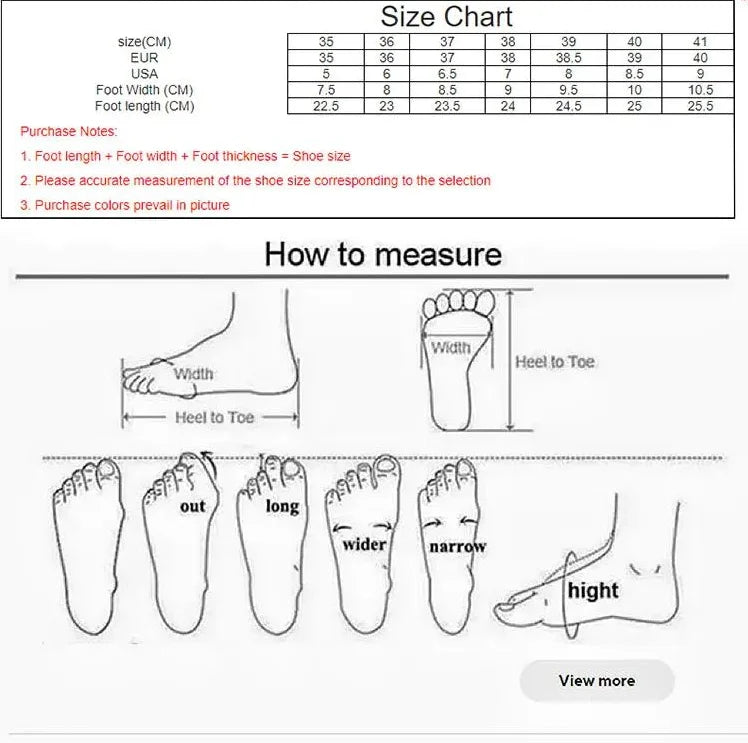 Size Chart

| size(CM) | 35 | 36 | 37 | 38 | 39 | 40 | 41 |
|---|---|---|---|---|---|---|---|
| EUR | 35 | 36 | 37 | 38 | 38.5 | 39 | 40 |
| USA | 5 | 6 | 6.5 | 7 | 8 | 8.5 | 9 |
| Foot Width (CM) | 7.5 | 8 | 8.5 | 9 | 9.5 | 10 | 10.5 |
| Foot length (CM) | 22.5 | 23 | 23.5 | 24 | 24.5 | 25 | 25.5 |

Purchase Notes:

1. Foot length + Foot width + Foot thickness = Shoe size

2. Please accurate measurement of the shoe size corresponding to the selection

3. Purchase colors prevail in picture

How to measure

Width

Heel to Toe

Width

Heel to Toe

out

long

wider

narrow

hight

View more